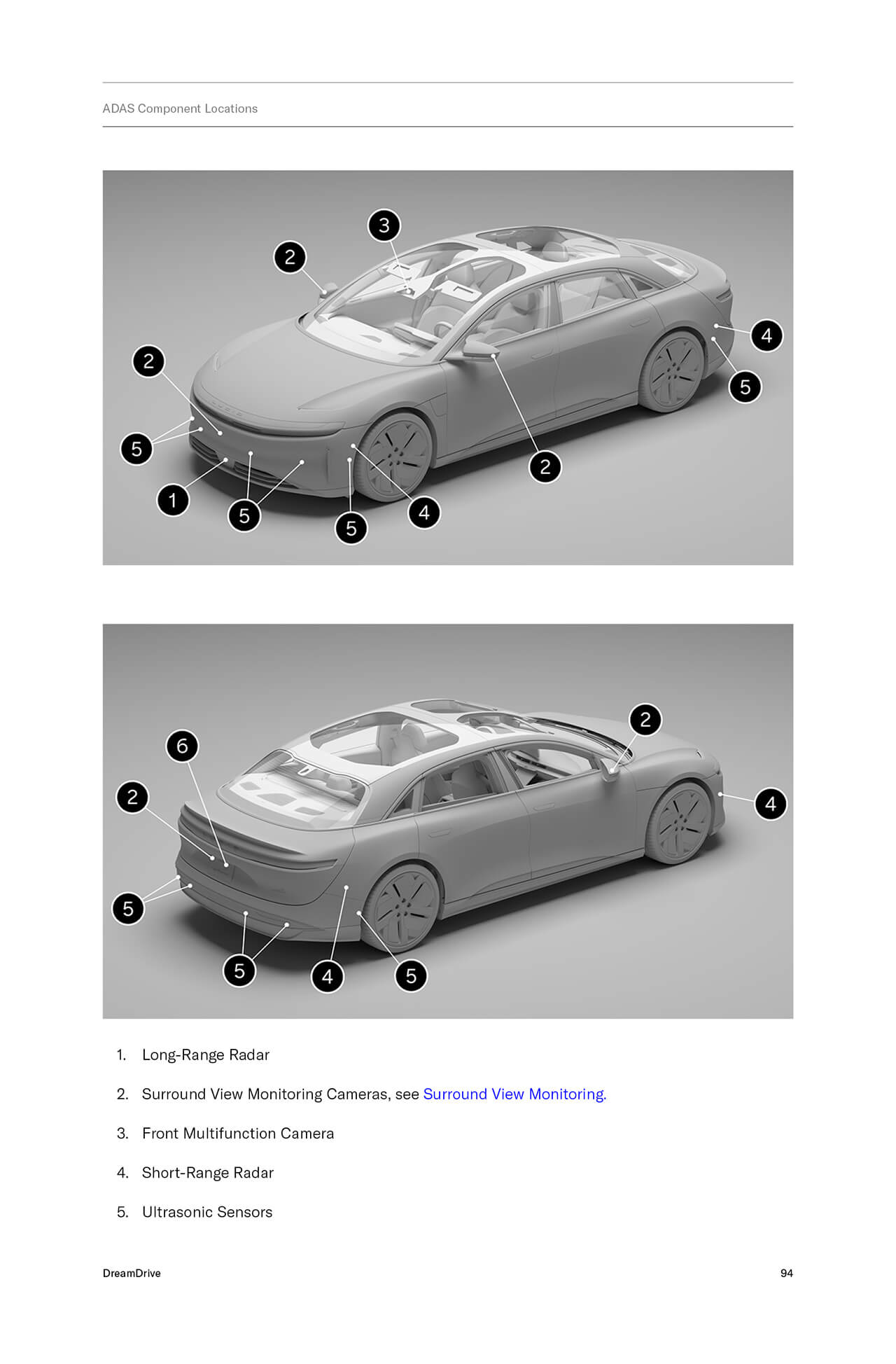 ADAS Component Locations

3
2
2
4
5
5
2
1
5
5
4

2
6
2
4
5
5
4
5

1. Long-Range Radar
2. Surround View Monitoring Cameras, see Surround View Monitoring.
3. Front Multifunction Camera
4. Short-Range Radar
5. Ultrasonic Sensors

DreamDrive

94